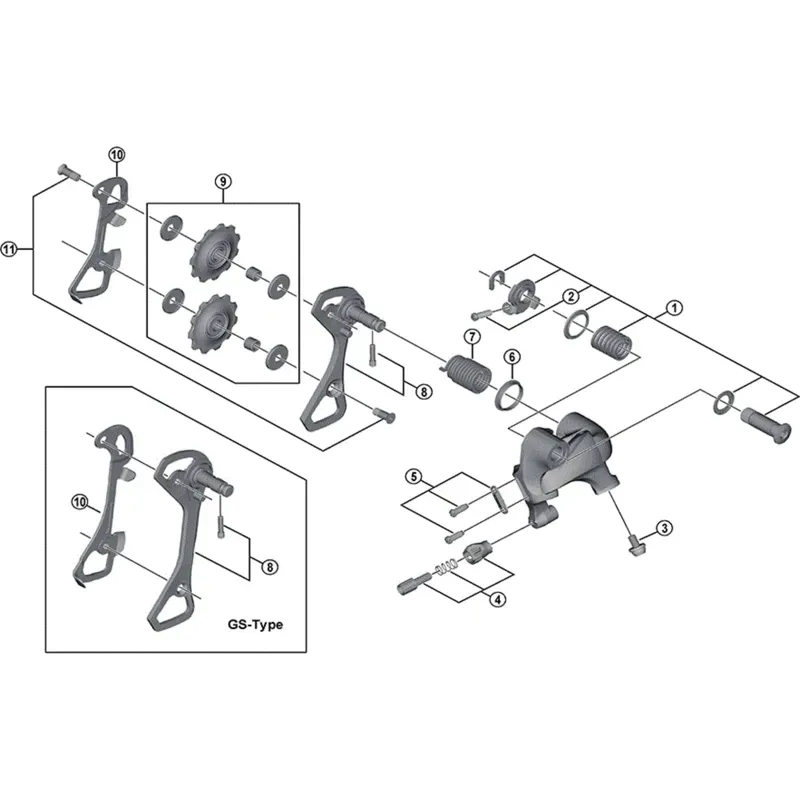 10
9
11
2
1
7
6
8
5
3
4
10
8
GS-Type