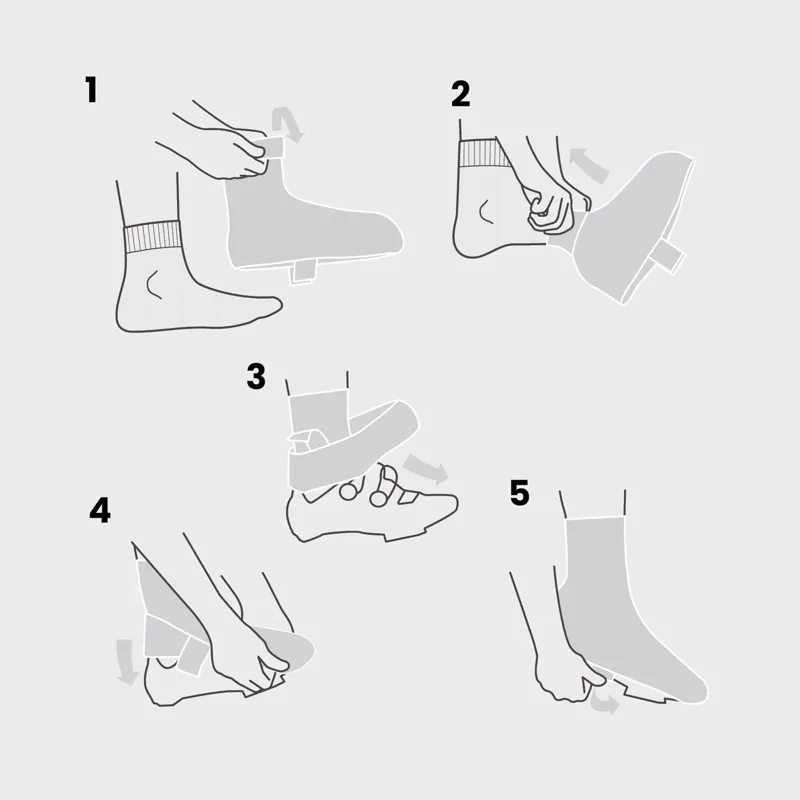 1
2
3
4
5