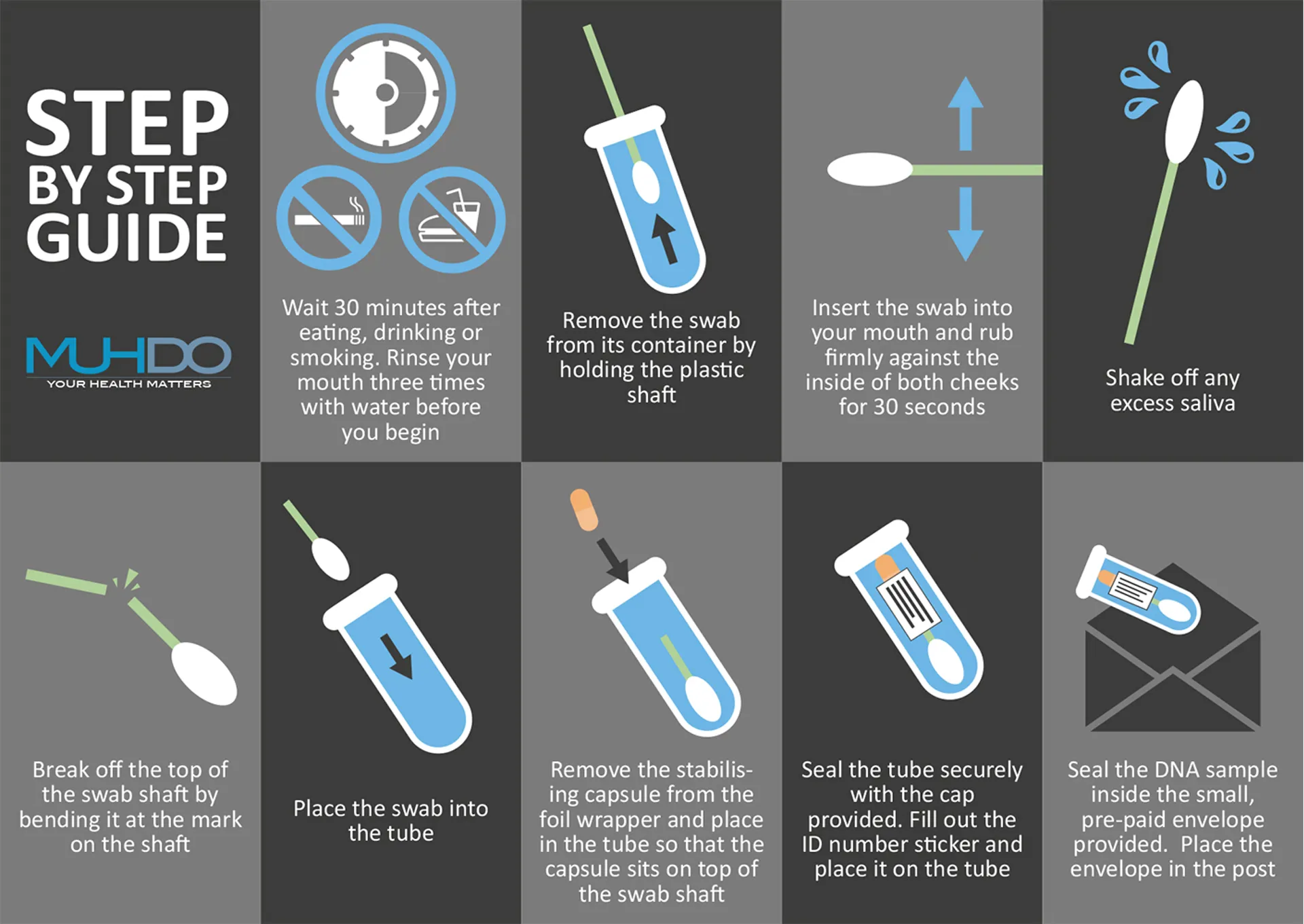 STEP BY STEP GUIDE

MUHDO
YOUR HEALTH MATTERS

Wait 30 minutes after eating, drinking or smoking. Rinse your mouth three times with water before you begin

Remove the swab from its container by holding the plastic shaft

Insert the swab into your mouth and rub firmly against the inside of both cheeks for 30 seconds

Shake off any excess saliva

Break off the top of the swab shaft by bending it at the mark on the shaft

Place the swab into the tube

Remove the stabilising capsule from the foil wrapper and place in the tube so that the capsule sits on top of the swab shaft

Seal the tube securely with the cap provided. Fill out the ID number sticker and place it on the tube

Seal the DNA sample inside the small, pre-paid envelope provided. Place the envelope in the post